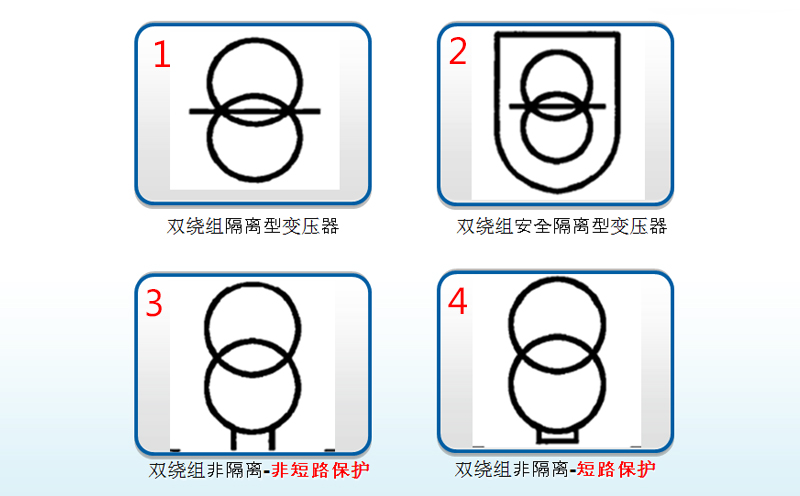 1

双绕组隔离型变压器

2

双绕组安全隔离型变压器

3

双绕组非隔离-非短路保护

4

双绕组非隔离-短路保护